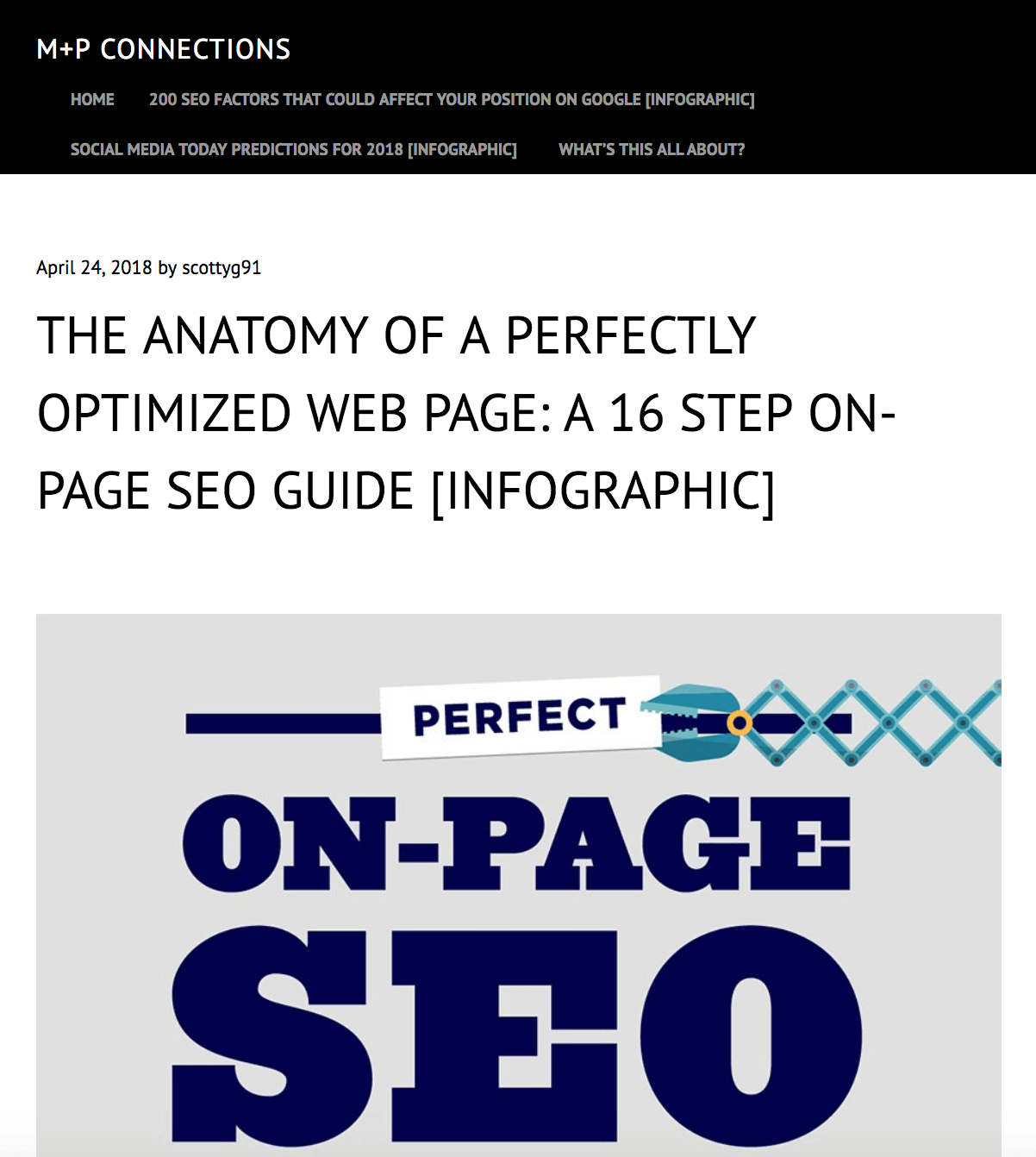 M+P CONNECTIONS

HOME

200 SEO FACTORS THAT COULD AFFECT YOUR POSITION ON GOOGLE [INFOGRAPHIC]

SOCIAL MEDIA TODAY PREDICTIONS FOR 2018 [INFOGRAPHIC]

WHAT'S THIS ALL ABOUT?

April 24, 2018 by scottyg91

THE ANATOMY OF A PERFECTLY OPTIMIZED WEB PAGE: A 16 STEP ON-PAGE SEO GUIDE [INFOGRAPHIC]

PERFECT

ON-PAGE

SEO